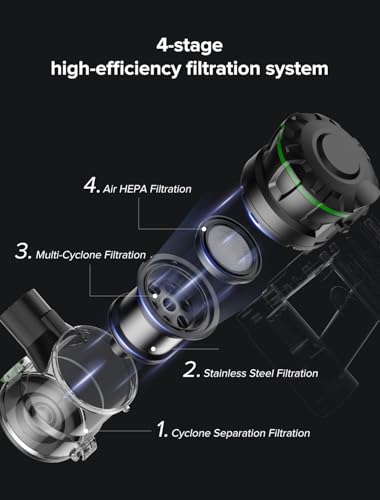 4-stage
high-efficiency filtration system

4. Air HEPA Filtration

3. Multi-Cyclone Filtration

2. Stainless Steel Filtration

1. Cyclone Separation Filtration