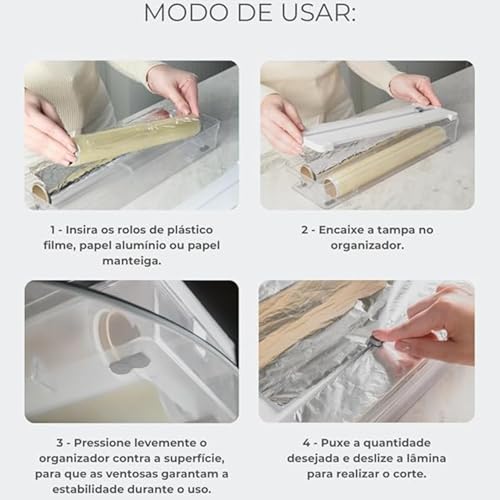 MODO DE USAR:

1 - Insira os rolos de plástico filme, papel alumínio ou papel manteiga.

2 - Encaixe a tampa no organizador.

3 - Pressione levemente o organizador contra a superfície, para que as ventosas garantam a estabilidade durante o uso.

4 - Puxe a quantidade desejada e deslize a lâmina para realizar o corte.