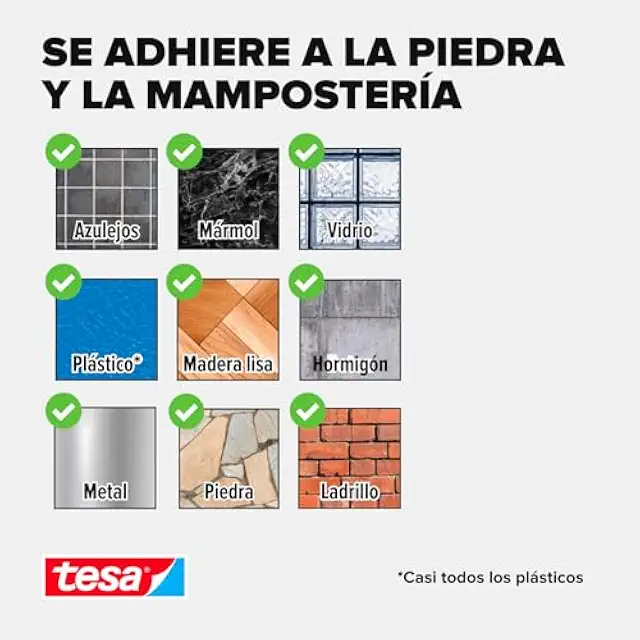 SE ADHIERE A LA PIEDRA Y LA MAMPOSTERÍA

Azulejos

Mármol

Vidrio

Plástico*

Madera lisa

Hormigón

Metal

Piedra

Ladrillo

tesa

*Casi todos los plásticos