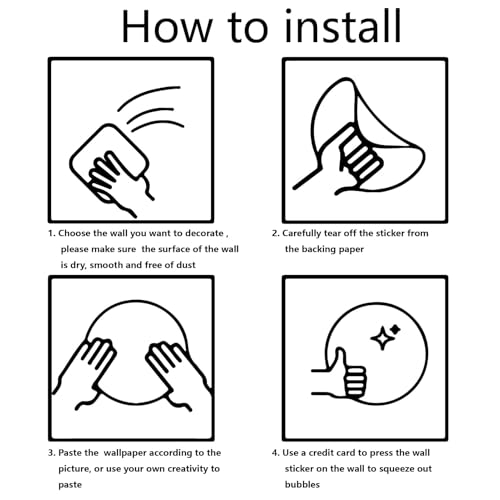 How to install

1. Choose the wall you want to decorate , please make sure the surface of the wall is dry, smooth and free of dust

2. Carefully tear off the sticker from the backing paper

3. Paste the wallpaper according to the picture, or use your own creativity to paste

4. Use a credit card to press the wall sticker on the wall to squeeze out bubbles