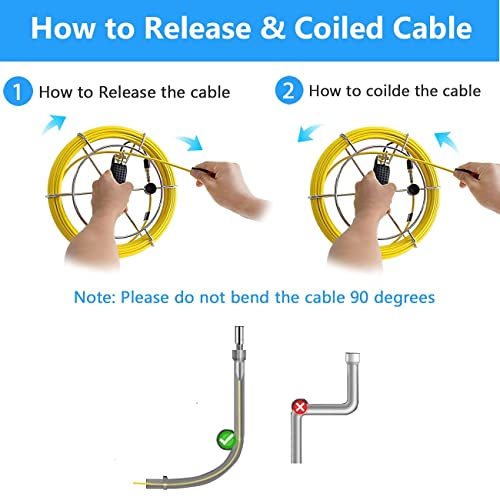 How to Release & Coiled Cable

1 How to Release the cable

2 How to coilde the cable

Note: Please do not bend the cable 90 degrees