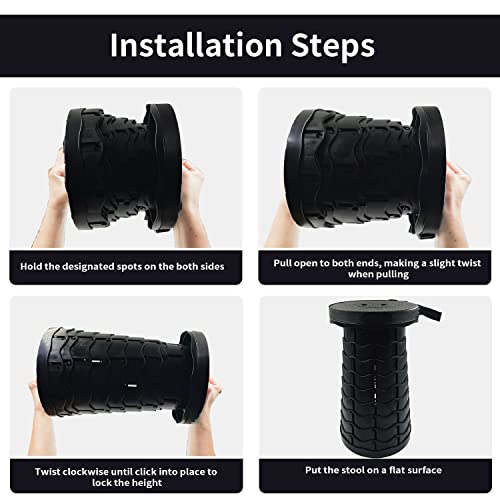 Installation Steps

Hold the designated spots on the both sides

Pull open to both ends, making a slight twist when pulling

Twist clockwise until click into place to lock the height

Put the stool on a flat surface