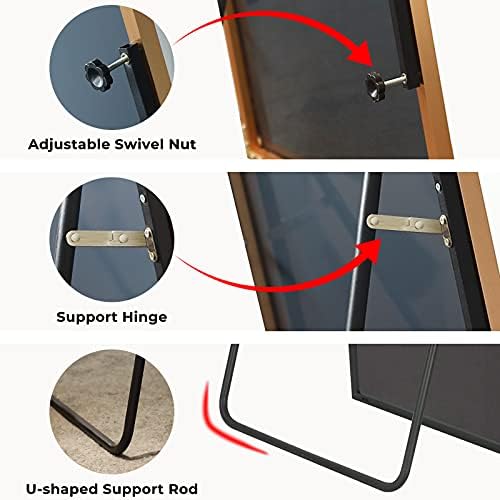 Adjustable Swivel Nut

Support Hinge

U-shaped Support Rod