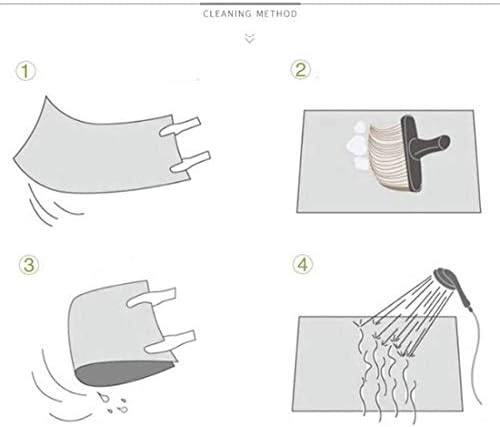 CLEANING METHOD

①

②

③

④