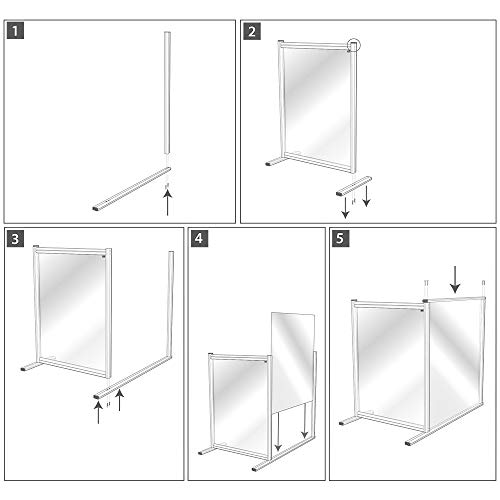 1

2

3

4

5