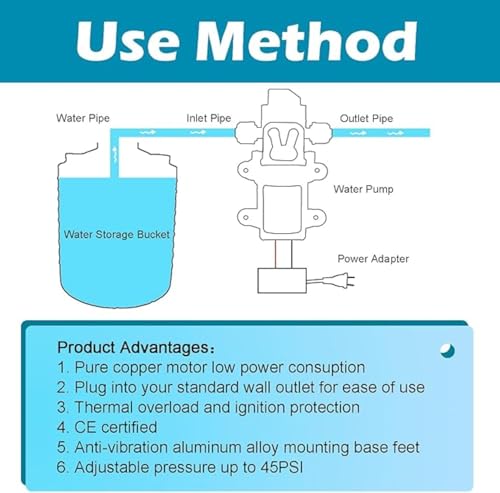 Use Method

Water Pipe

Inlet Pipe

Outlet Pipe

Water Pump

Water Storage Bucket

Power Adapter

Product Advantages：
1. Pure copper motor low power consuption
2. Plug into your standard wall outlet for ease of use
3. Thermal overload and ignition protection
4. CE certified
5. Anti-vibration aluminum alloy mounting base feet
6. Adjustable pressure up to 45PSI