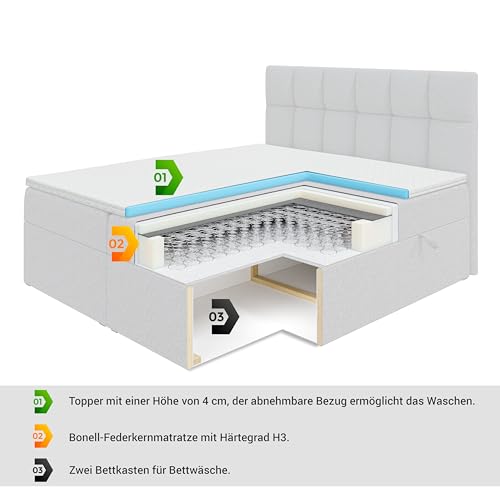 01

02

03

01 Topper mit einer Höhe von 4 cm, der abnehmbare Bezug ermöglicht das Waschen.

02 Bonell-Federkernmatratze mit Härtegrad H3.

03 Zwei Bettkasten für Bettwäsche.