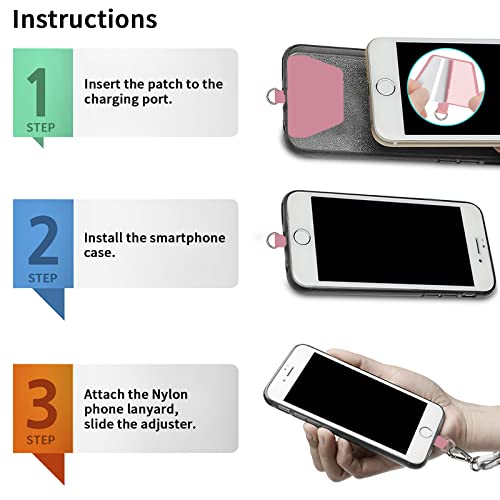 Instructions

1
STEP

Insert the patch to the charging port.

2
STEP

Install the smartphone case.

3
STEP

Attach the Nylon phone lanyard, slide the adjuster.