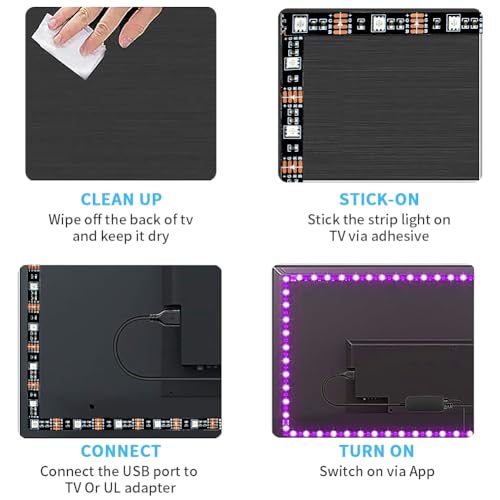 CLEAN UP
Wipe off the back of tv and keep it dry

STICK-ON
Stick the strip light on TV via adhesive

CONNECT
Connect the USB port to TV Or UL adapter

TURN ON
Switch on via App