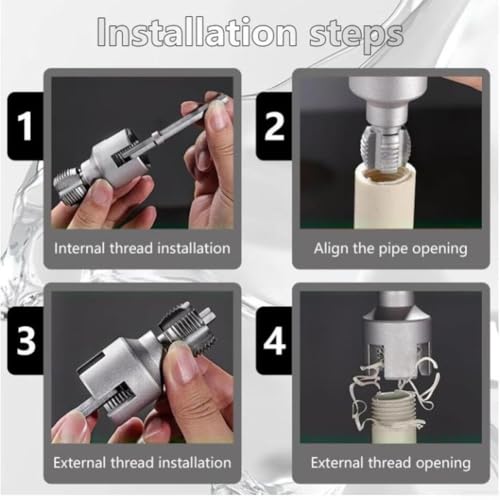 Installation steps

1

Internal thread installation

2

Align the pipe opening

3

External thread installation

4

External thread opening