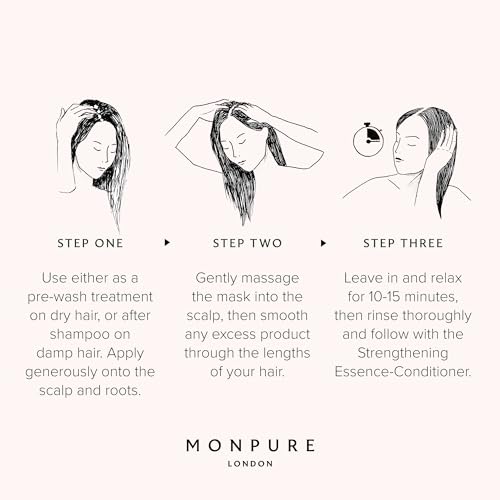 STEP ONE

Use either as a pre-wash treatment on dry hair, or after shampoo on damp hair. Apply generously onto the scalp and roots.

STEP TWO

Gently massage the mask into the scalp, then smooth any excess product through the lengths of your hair.

STEP THREE

Leave in and relax for 10-15 minutes, then rinse thoroughly and follow with the Strengthening Essence-Conditioner.

MONPURE
LONDON