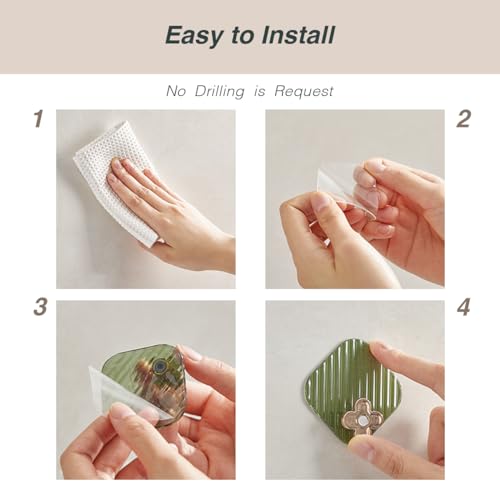 Easy to Install

No Drilling is Request

1

2

3

4