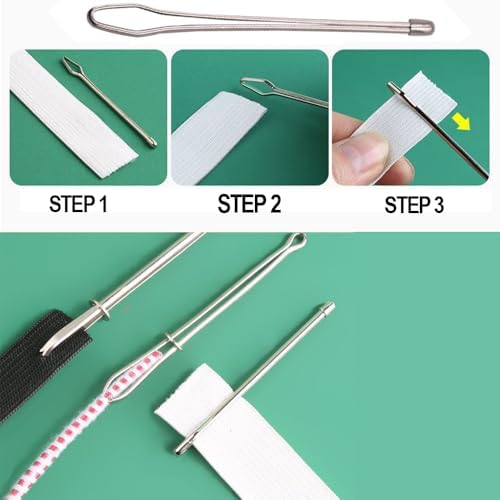 STEP 1

STEP 2

STEP 3