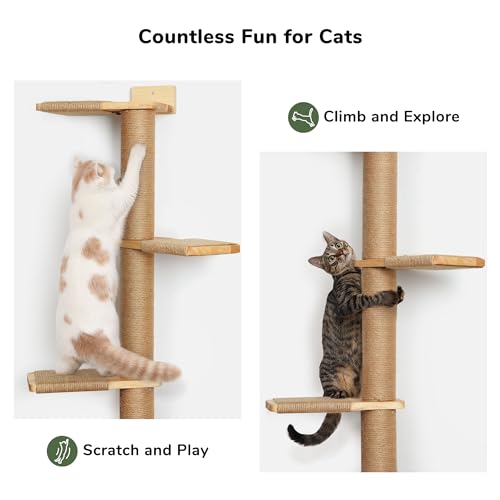 Countless Fun for Cats

Climb and Explore

Scratch and Play