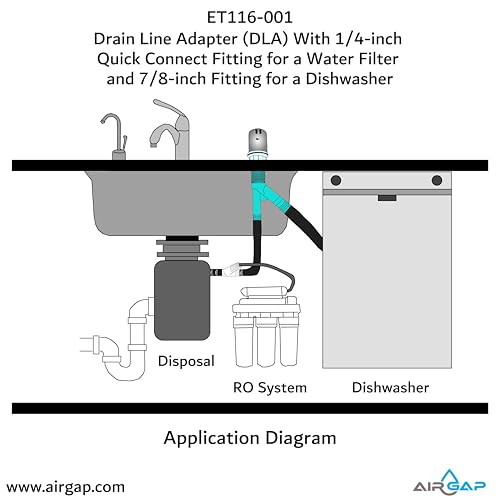 ET116-001
Drain Line Adapter (DLA) With 1/4-inch Quick Connect Fitting for a Water Filter and 7/8-inch Fitting for a Dishwasher

Disposal

RO System

Dishwasher

Application Diagram

www.airgap.com

AIRGAP