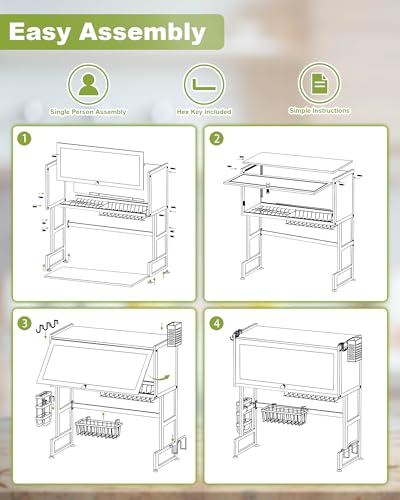 Easy Assembly

Single Person Assembly

Hex Key included

Simple Instructions

1

2

3

4