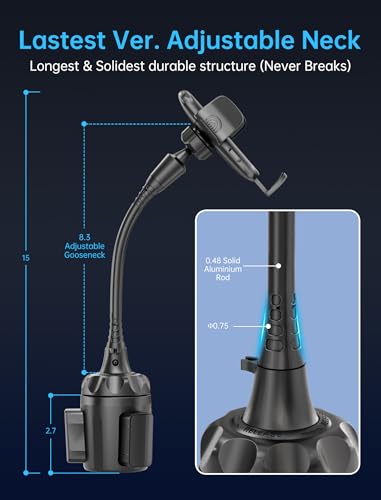 Lastest Ver. Adjustable Neck

Longest & Solidest durable structure (Never Breaks)

15

8.3 Adjustable Gooseneck

2.7

0.48 Solid Aluminium Rod

Φ0.75