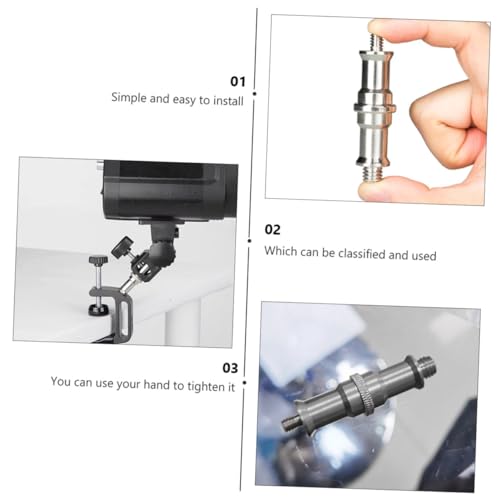 01
Simple and easy to install

02
Which can be classified and used

03
You can use your hand to tighten it