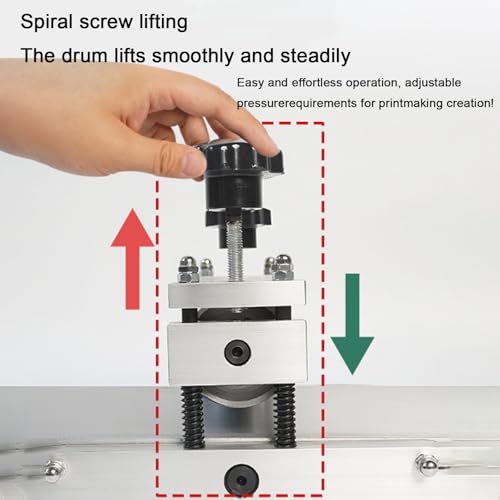 Spiral screw lifting

The drum lifts smoothly and steadily

Easy and effortless operation, adjustable pressurerequirements for printmaking creation!