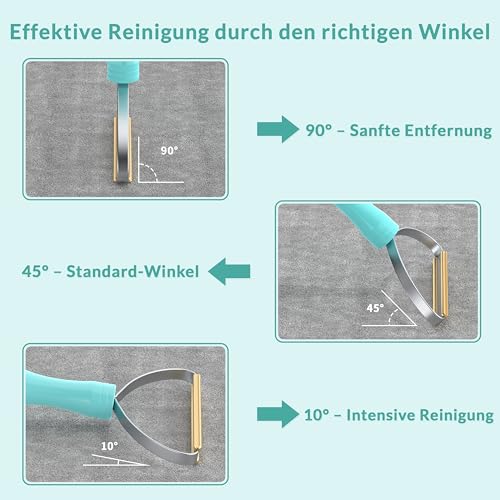 Effektive Reinigung durch den richtigen Winkel

90°

90° – Sanfte Entfernung

45° – Standard-Winkel

45°

10°

10° – Intensive Reinigung