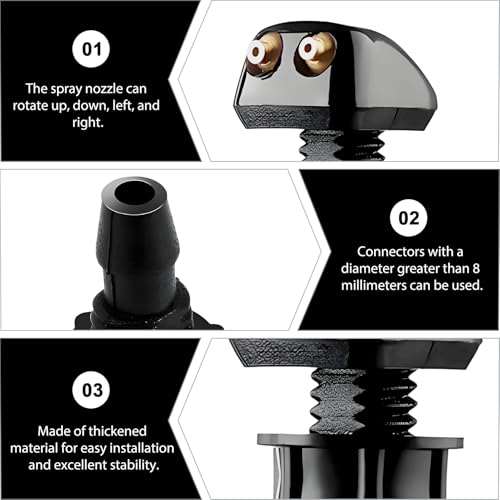 01

The spray nozzle can rotate up, down, left, and right.

02

Connectors with a diameter greater than 8 millimeters can be used.

03

Made of thickened material for easy installation and excellent stability.