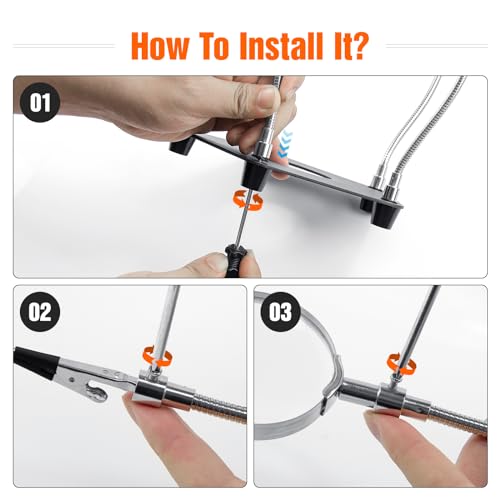 How To Install It?

01

02

03