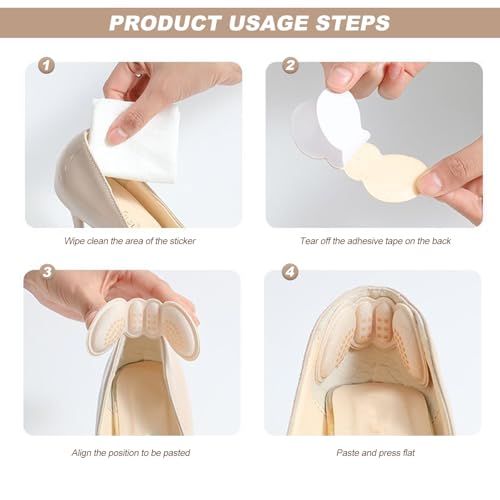 PRODUCT USAGE STEPS

1

Wipe clean the area of the sticker

2

Tear off the adhesive tape on the back

3

Align the position to be pasted

4

Paste and press flat