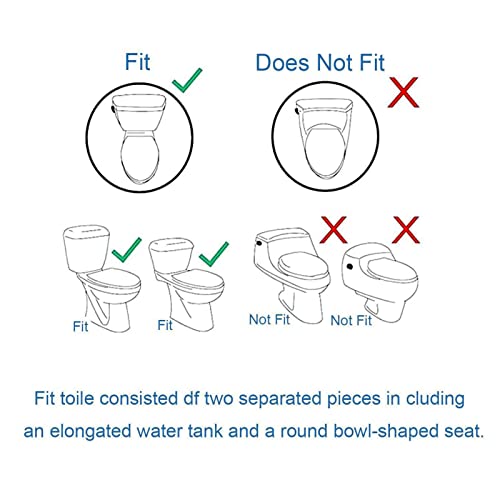 Fit

Does Not Fit

Fit

Fit

Not Fit

Not Fit

Fit toile consisted df two separated pieces in cluding an elongated water tank and a round bowl-shaped seat.