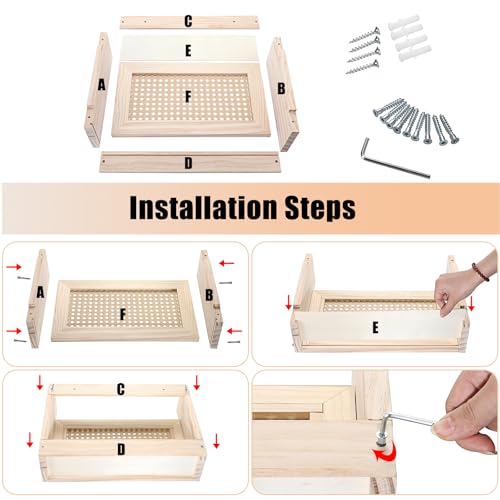 C
E
A
F
B
D

Installation Steps

A
F
B

E

C
D