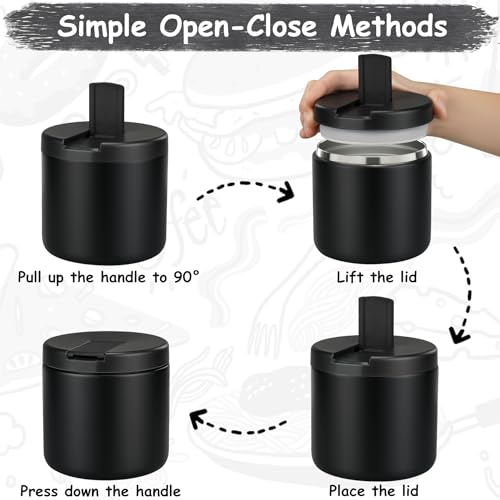 Simple Open-Close Methods

Pull up the handle to 90°

Lift the lid

Press down the handle

Place the lid