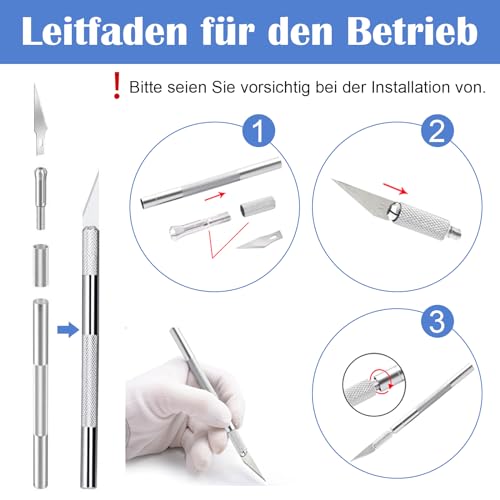 Leitfaden für den Betrieb

! Bitte seien Sie vorsichtig bei der Installation von.

1

2

3