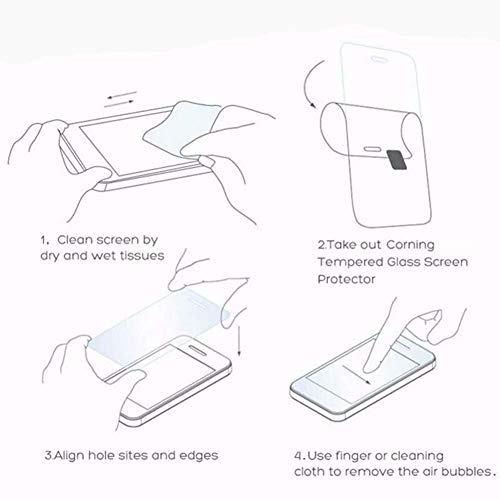 1. Clean screen by dry and wet tissues

2.Take out Corning Tempered Glass Screen Protector

3.Align hole sites and edges

4.Use finger or cleaning cloth to remove the air bubbles.