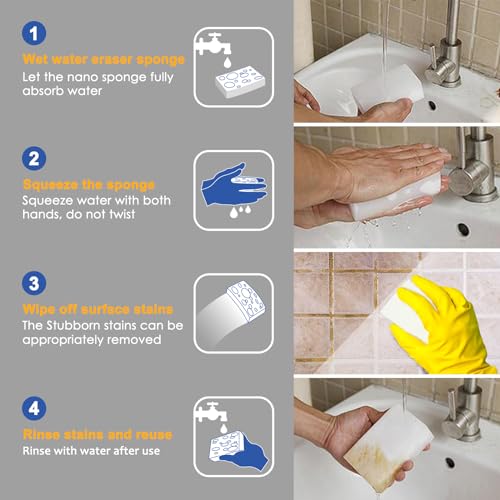 1
Wet water eraser sponge
Let the nano sponge fully absorb water

2
Squeeze the sponge
Squeeze water with both hands, do not twist

3
Wipe off surface stains
The Stubborn stains can be appropriately removed

4
Rinse stains and reuse
Rinse with water after use