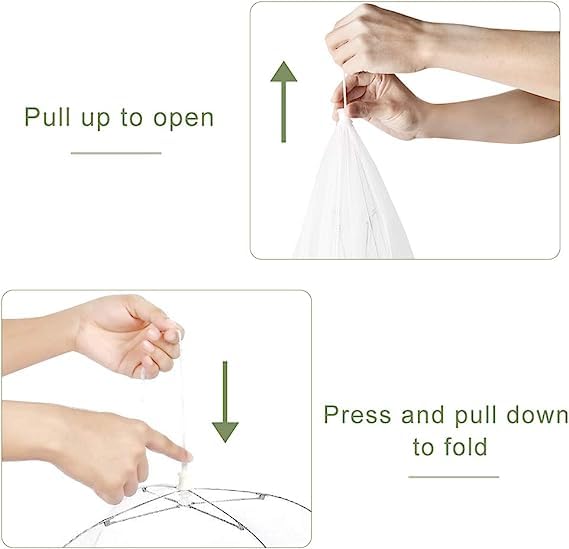 Pull up to open

Press and pull down to fold