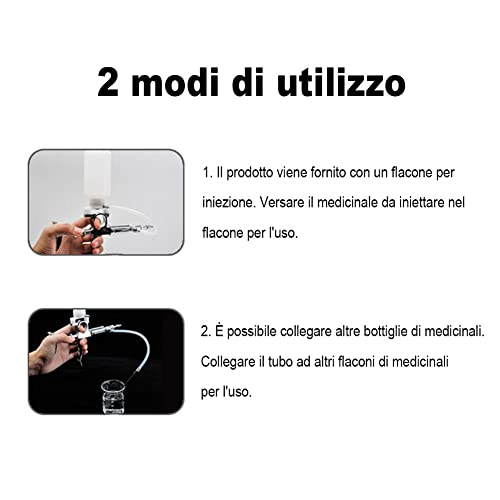 2 modi di utilizzo

1. Il prodotto viene fornito con un flacone per iniezione. Versare il medicinale da iniettare nel flacone per l'uso.

2. È possibile collegare altre bottiglie di medicinali. Collegare il tubo ad altri flaconi di medicinali per l'uso.