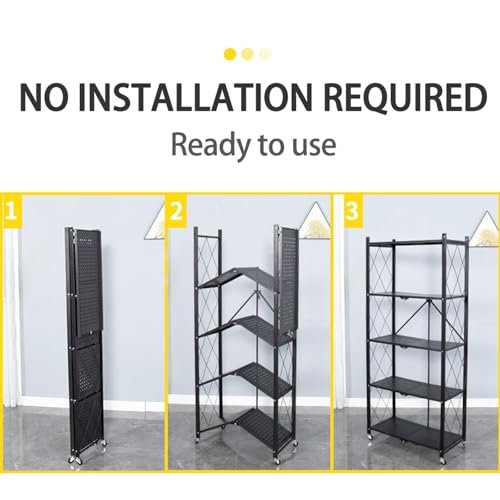 NO INSTALLATION REQUIRED

Ready to use

1

2

3