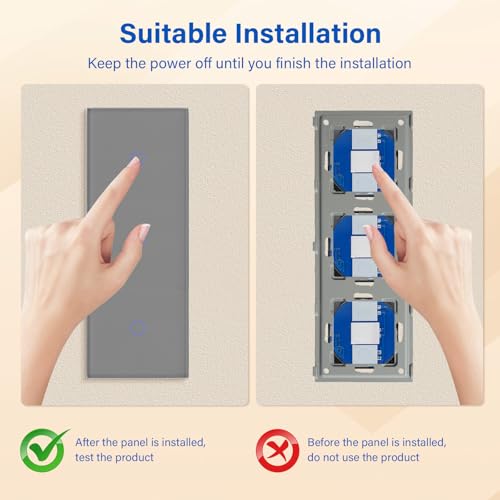 Suitable Installation

Keep the power off until you finish the installation

After the panel is installed, test the product

Before the panel is installed, do not use the product