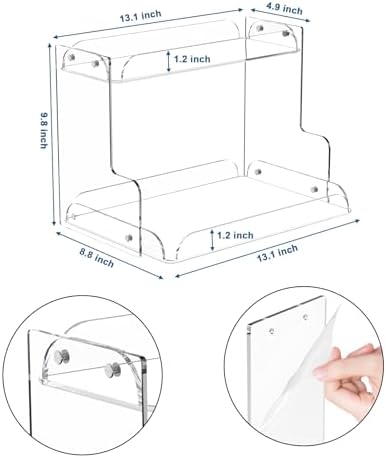 13.1 inch
4.9 inch
1.2 inch
9.8 inch
1.2 inch
8.8 inch
13.1 inch