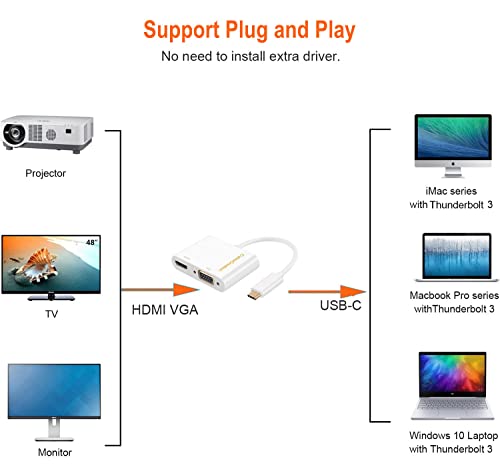 Support Plug and Play
No need to install extra driver.

Projector

48"

TV

Monitor

HDMI VGA

USB-C

iMac series
with Thunderbolt 3

Macbook Pro series
withThunderbolt 3

Windows 10 Laptop
with Thunderbolt 3