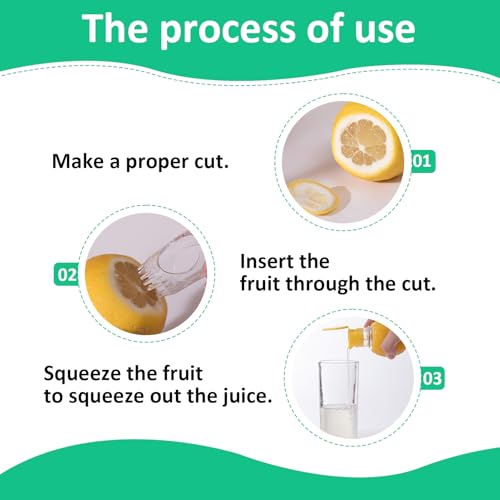 The process of use

Make a proper cut.

01

02

Insert the fruit through the cut.

Squeeze the fruit to squeeze out the juice.

03