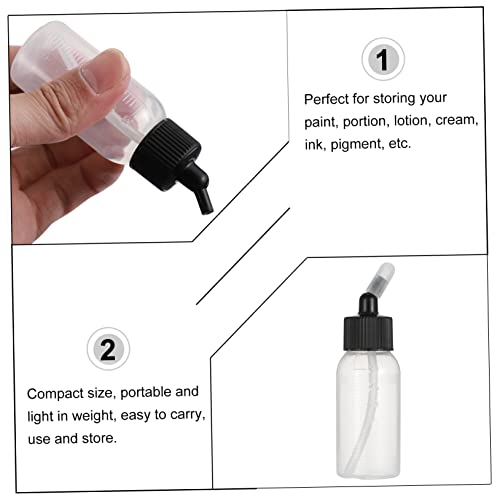 1

Perfect for storing your paint, portion, lotion, cream, ink, pigment, etc.

2

Compact size, portable and light in weight, easy to carry, use and store.