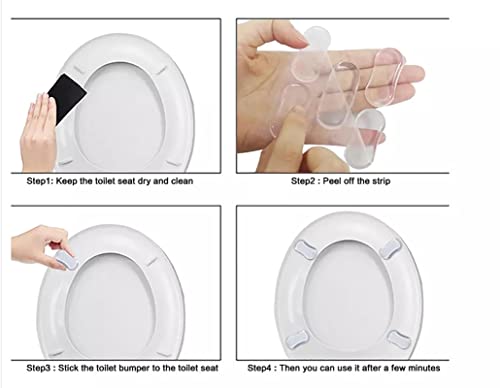 Step1: Keep the toilet seat dry and clean

Step2 : Peel off the strip

Step3 : Stick the toilet bumper to the toilet seat

Step4 : Then you can use it after a few minutes