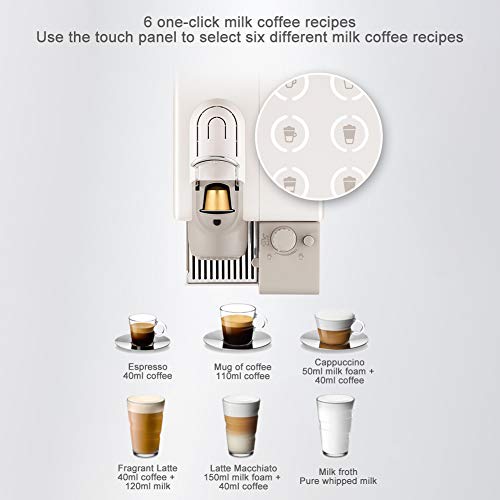 6 one-click milk coffee recipes
Use the touch panel to select six different milk coffee recipes

Espresso
40ml coffee

Mug of coffee
110ml coffee

Cappuccino
50ml milk foam +
40ml coffee

Fragrant Latte
40ml coffee +
120ml milk

Latte Macchiato
150ml milk foam +
40ml coffee

Milk froth
Pure whipped milk