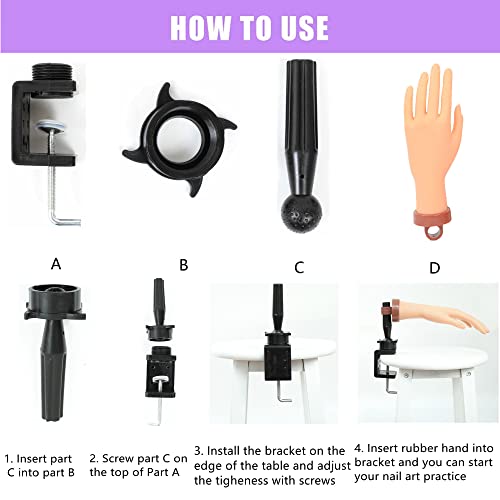 HOW TO USE

A

B

C

D

1. Insert part C into part B

2. Screw part C on the top of Part A

3. Install the bracket on the edge of the table and adjust the tigheness with screws

4. Insert rubber hand into bracket and you can start your nail art practice