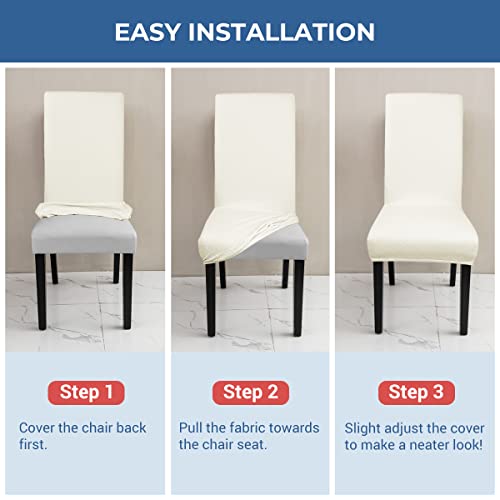 EASY INSTALLATION

Step 1

Cover the chair back first.

Step 2

Pull the fabric towards the chair seat.

Step 3

Slight adjust the cover to make a neater look!