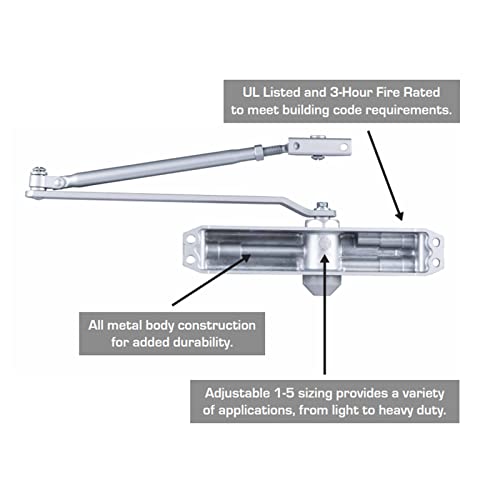 UL Listed and 3-Hour Fire Rated to meet building code requirements.

All metal body construction for added durability.

Adjustable 1-5 sizing provides a variety of applications, from light to heavy duty.