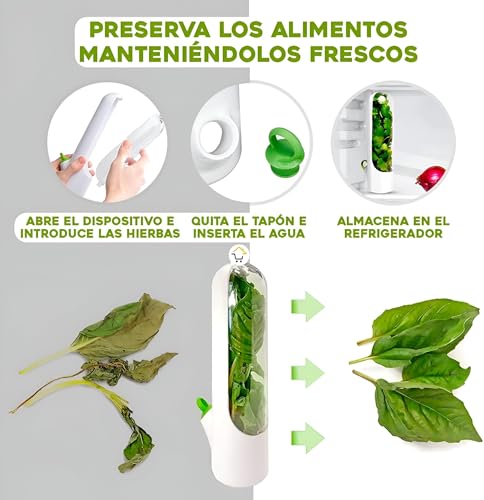 PRESERVA LOS ALIMENTOS MANTENIÉNDOLOS FRESCOS

ABRE EL DISPOSITIVO E INTRODUCE LAS HIERBAS

QUITA EL TAPÓN E INSERTA EL AGUA

ALMACENA EN EL REFRIGERADOR