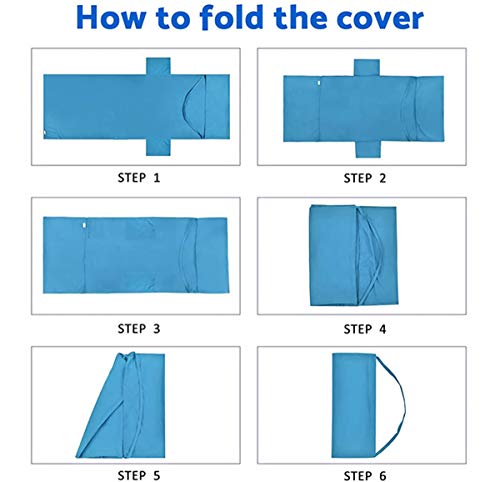 How to fold the cover

STEP 1

STEP 2

STEP 3

STEP 4

STEP 5

STEP 6