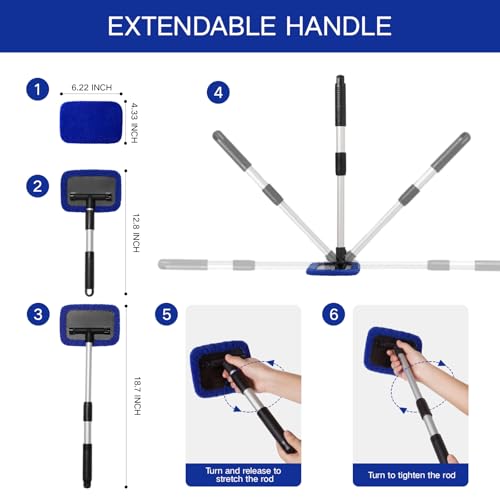 EXTENDABLE HANDLE

1
6.22 INCH
4.33 INCH

2
12.8 INCH

3
18.7 INCH

4

5
Turn and release to stretch the rod

6
Turn to tighten the rod