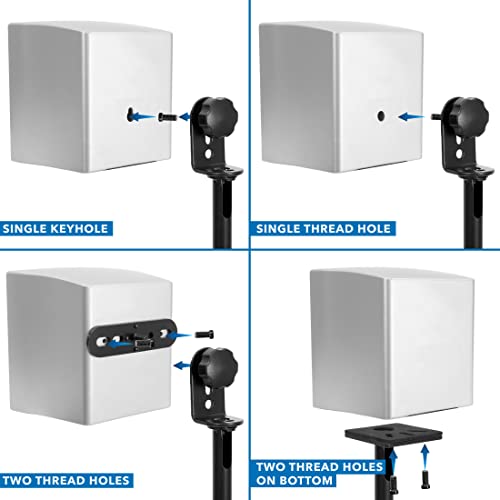 SINGLE KEYHOLE

SINGLE THREAD HOLE

TWO THREAD HOLES

TWO THREAD HOLES ON BOTTOM